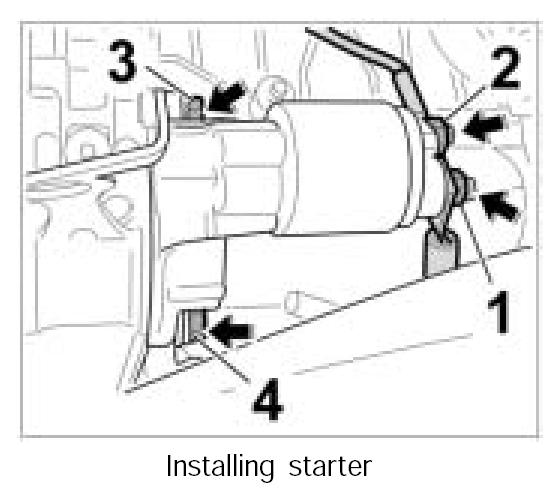 3
2
1
4
Installing starter