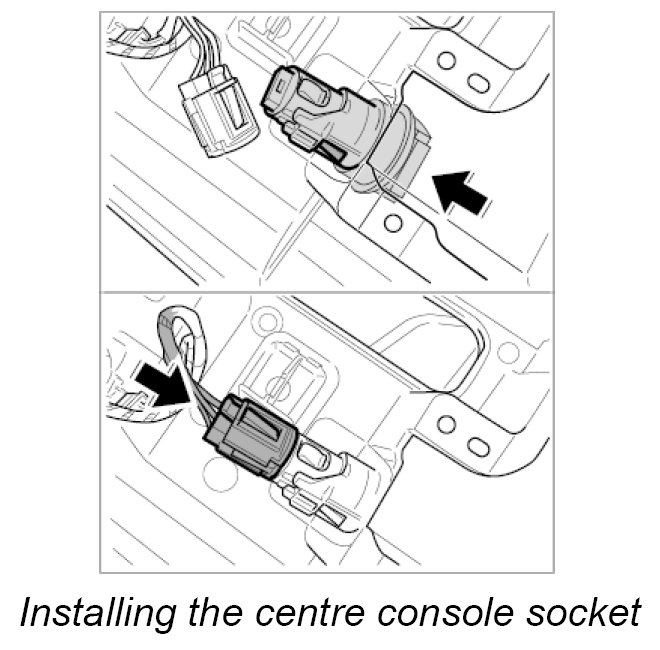 Installing the centre console socket