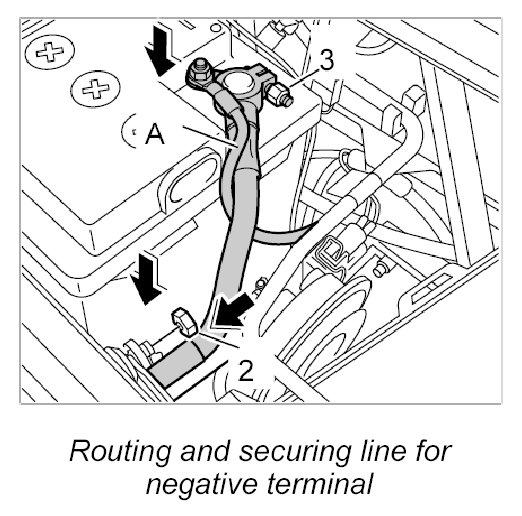 3
A
2

Routing and securing line for negative terminal