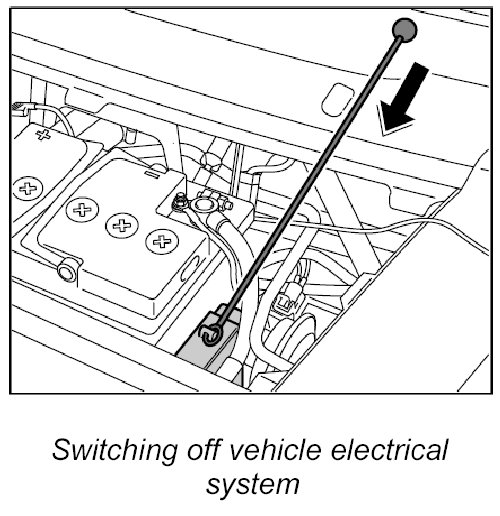 Switching off vehicle electrical system