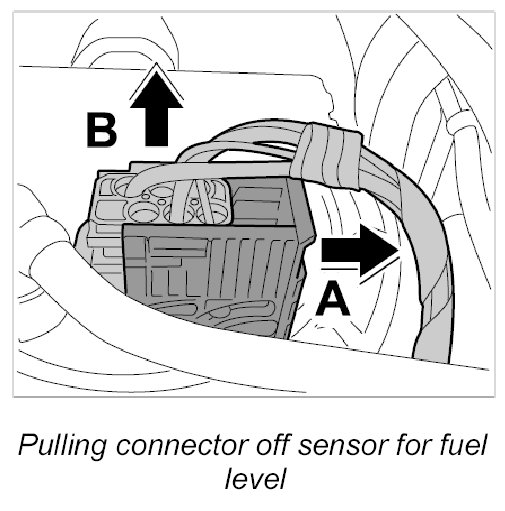 B

A

Pulling connector off sensor for fuel level