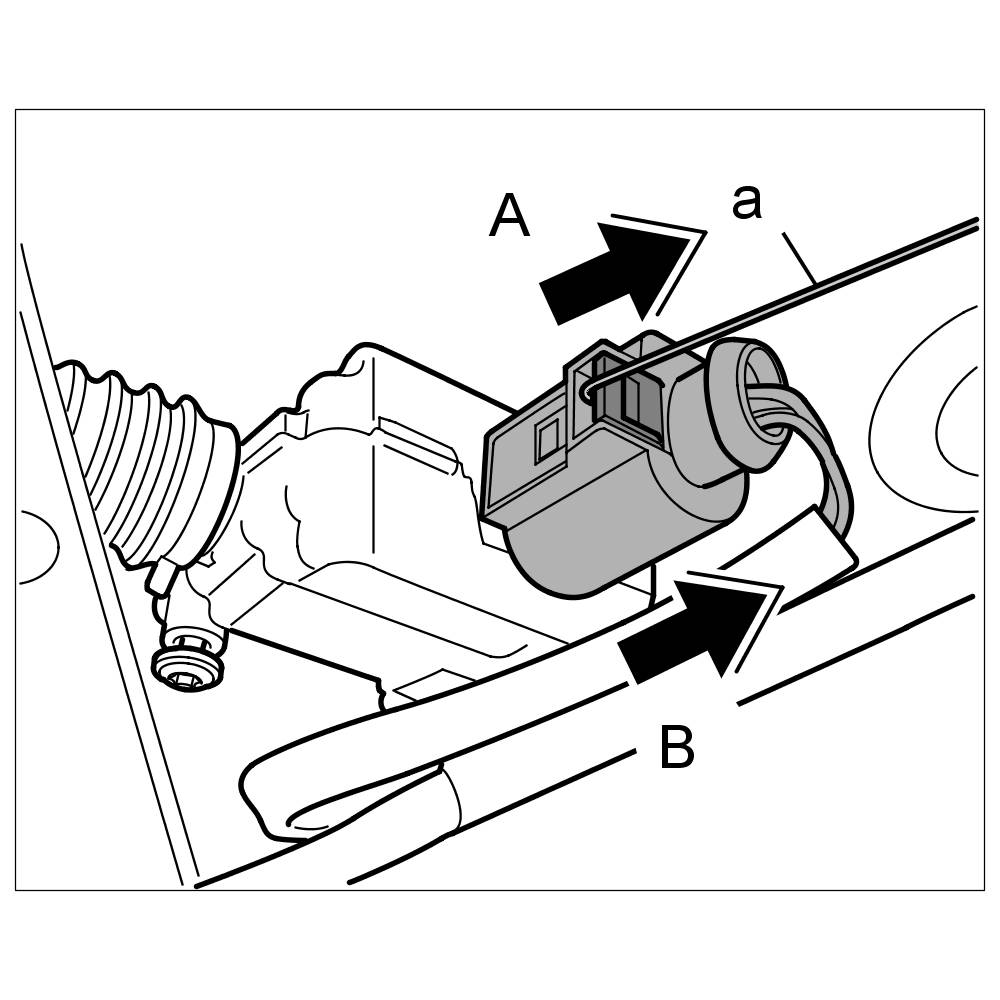 A
a
B