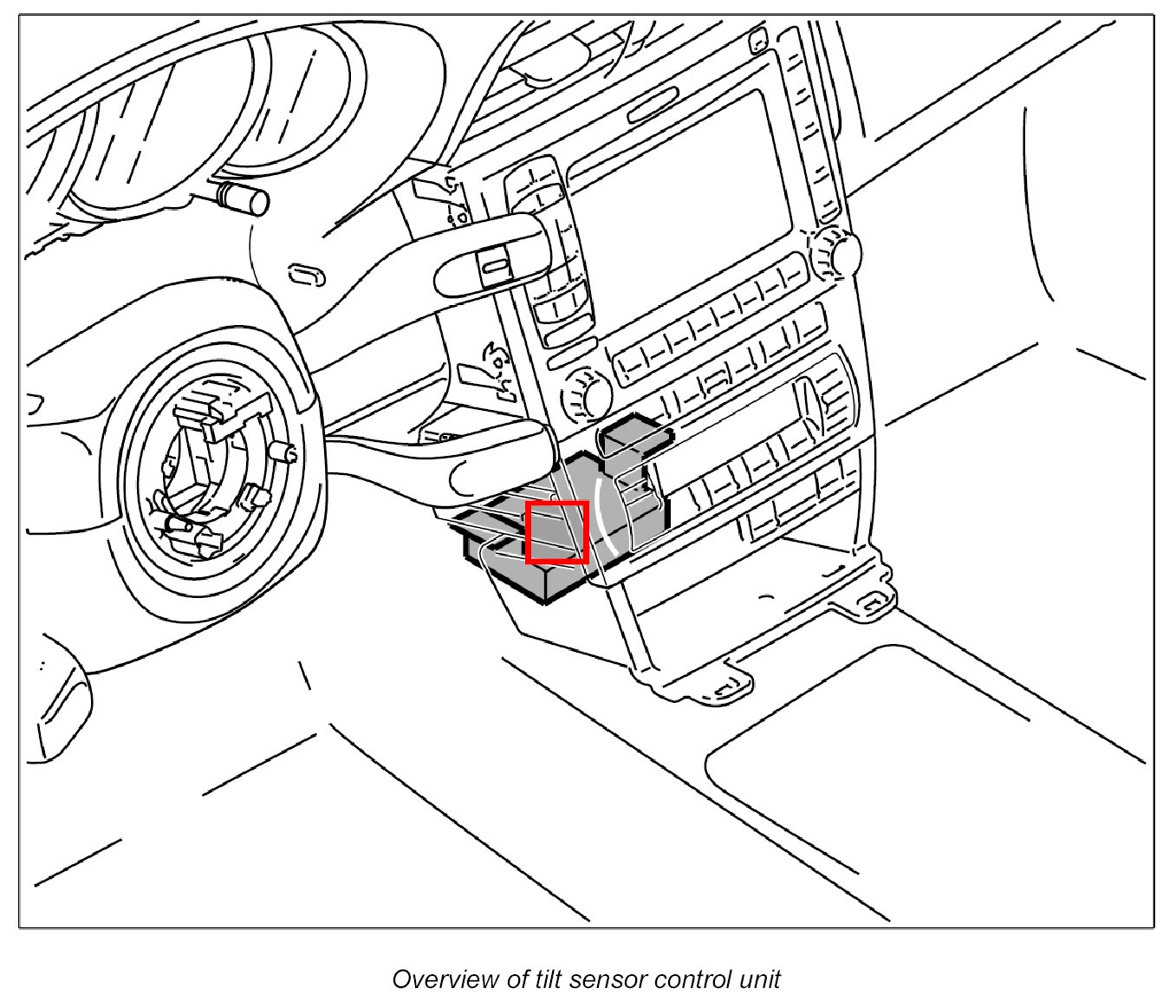 Overview of tilt sensor control unit