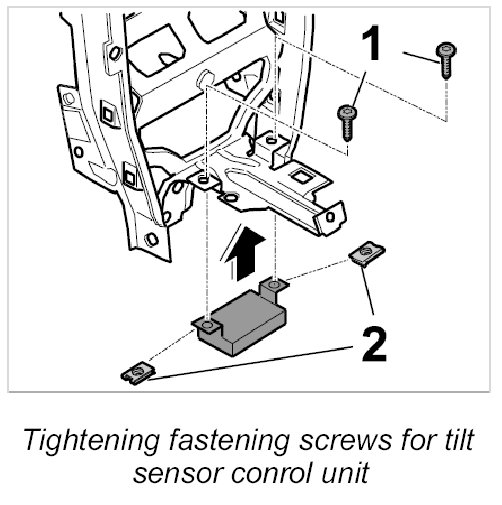 1

2

Tightening fastening screws for tilt sensor conrol unit