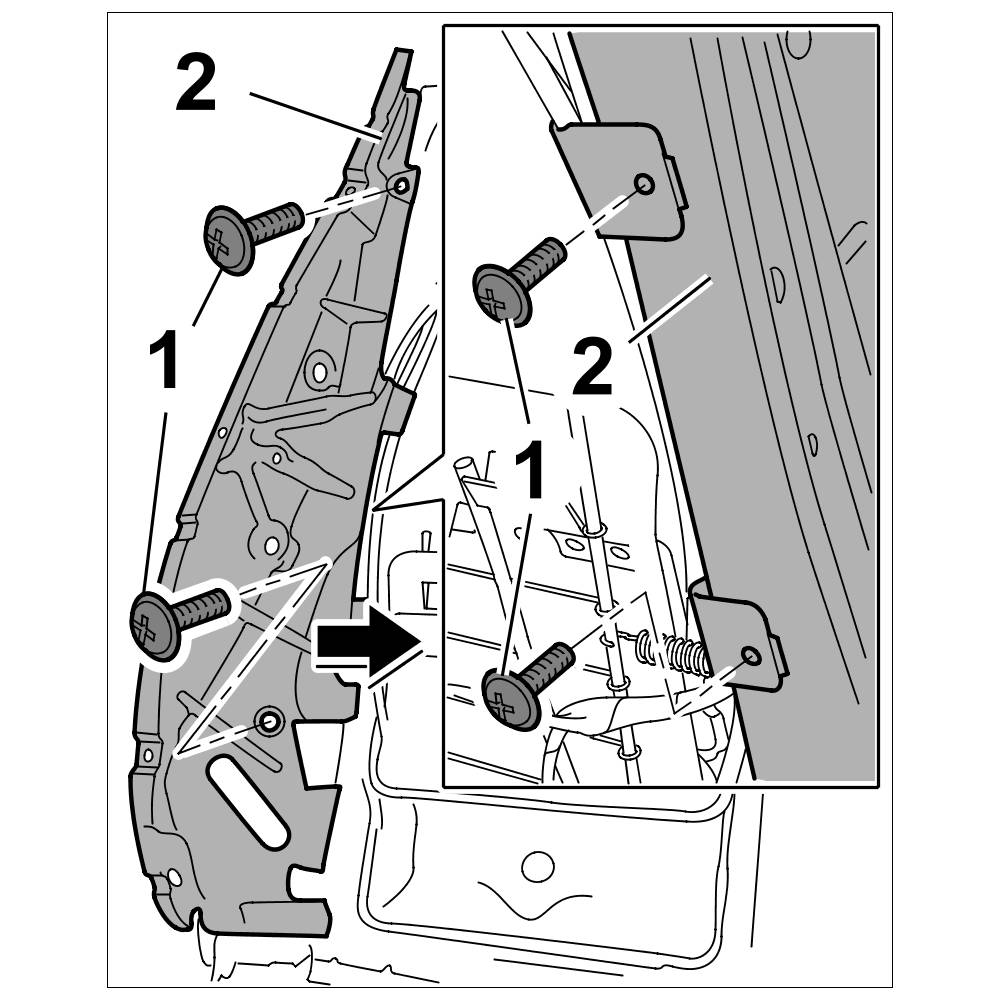 2
1
2
1