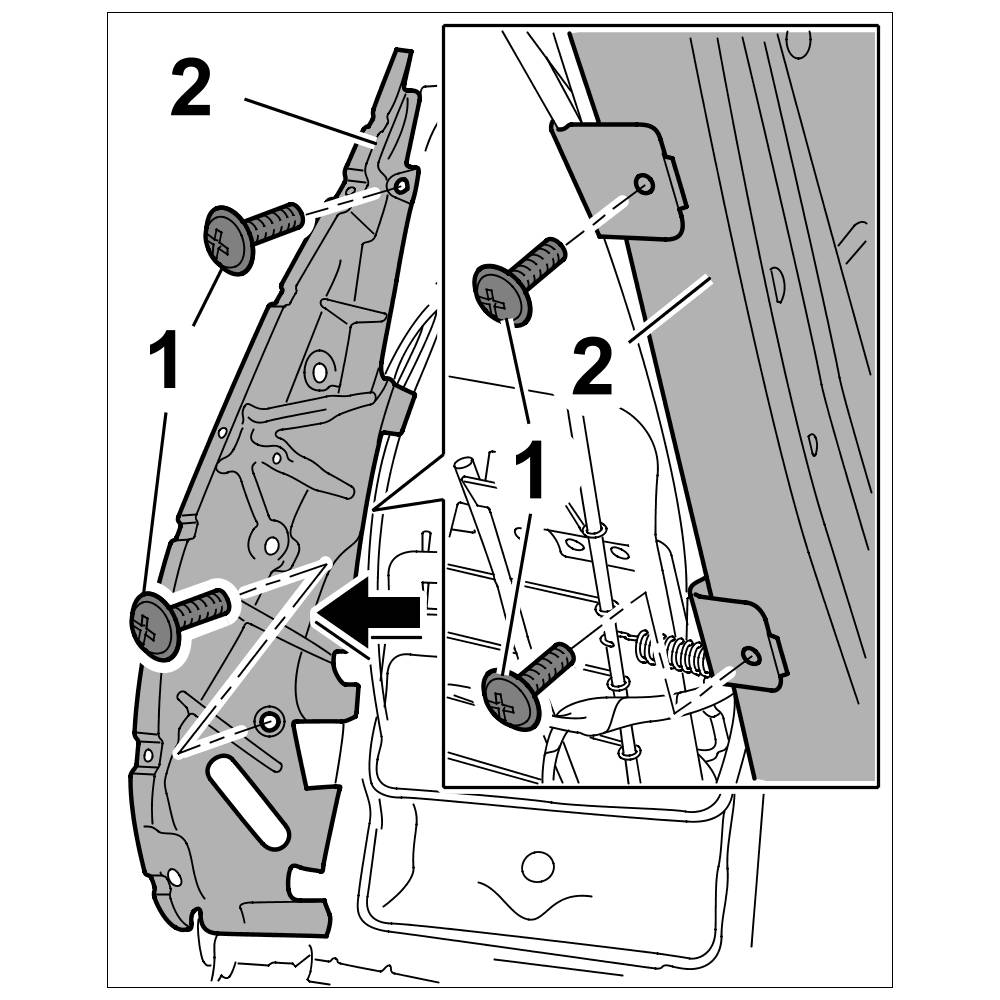 2

1

2

1