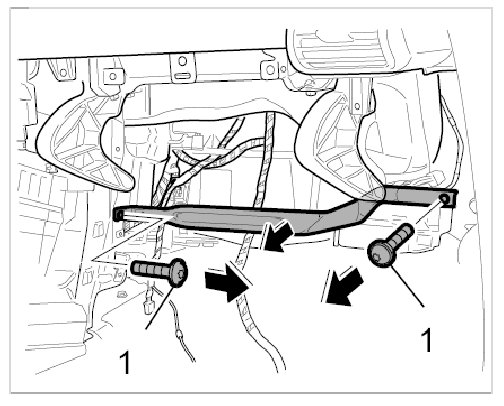 1

1