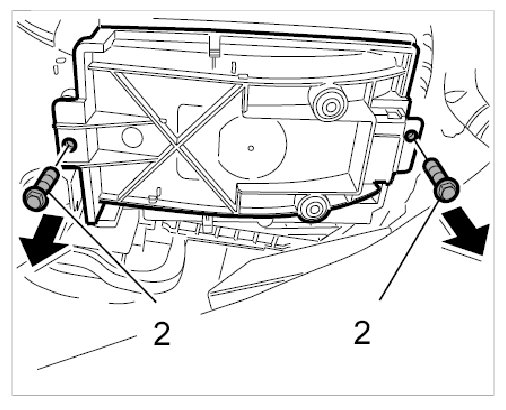 2

2