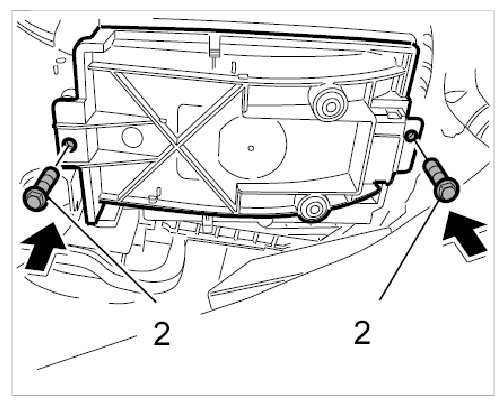 2

2