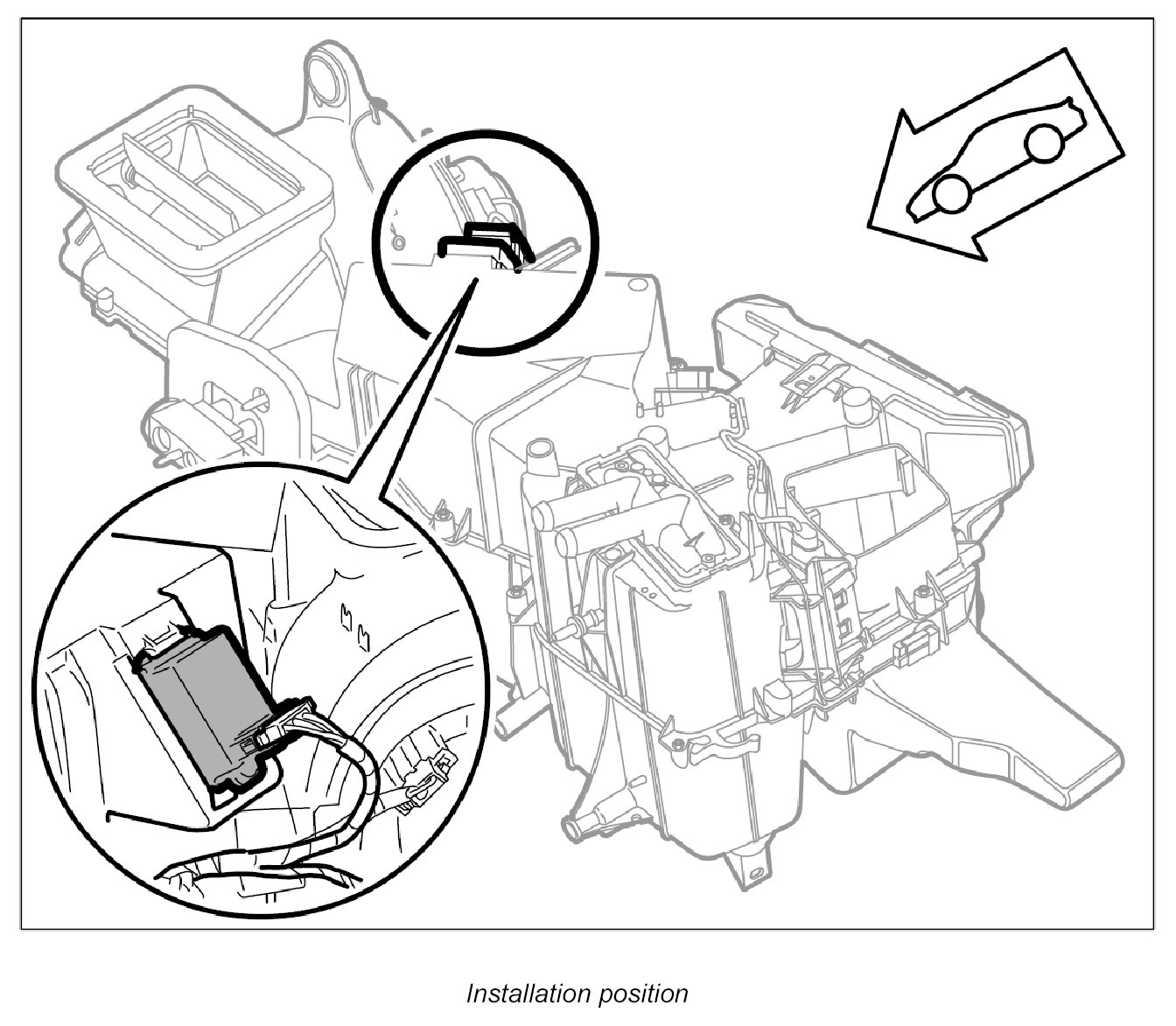 Installation position