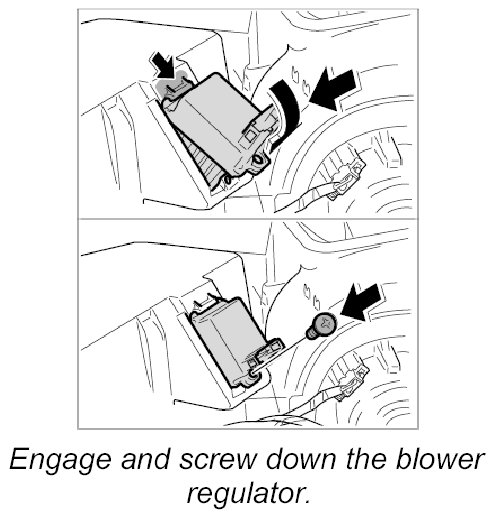 Engage and screw down the blower regulator.