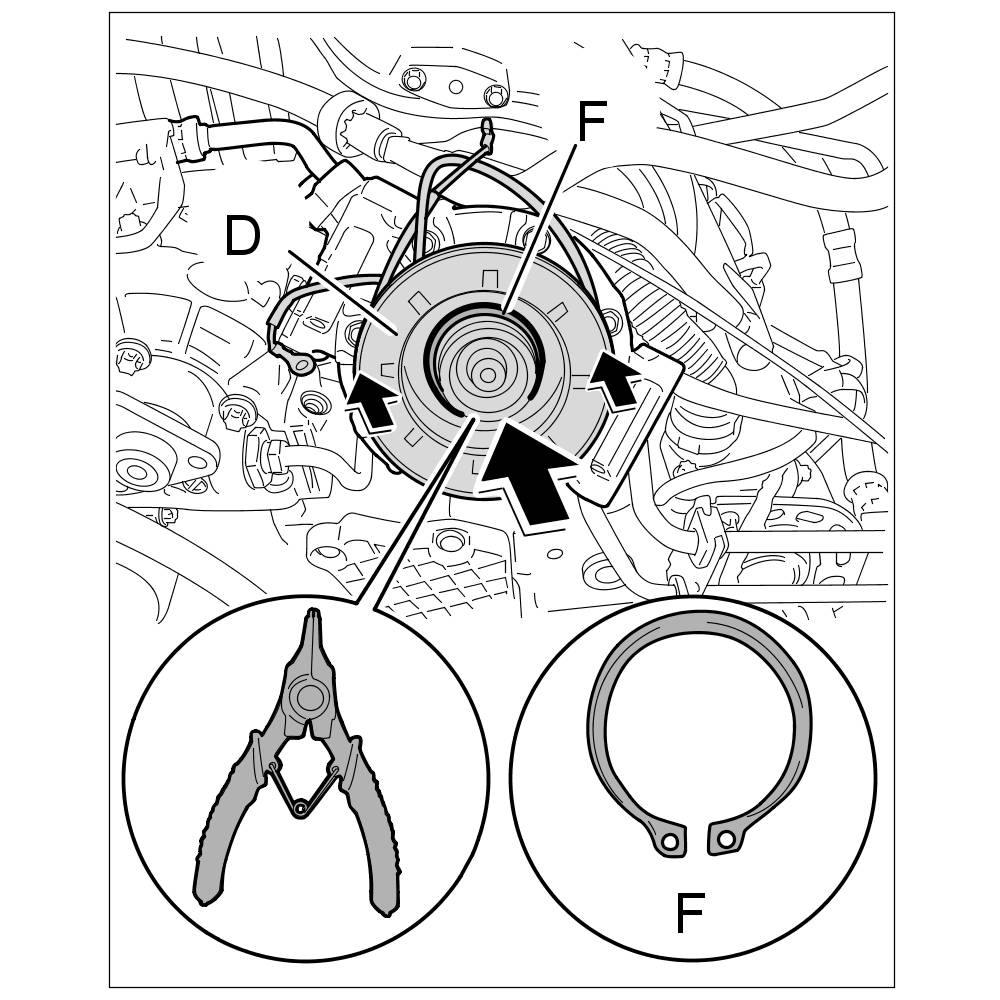 F
D
F