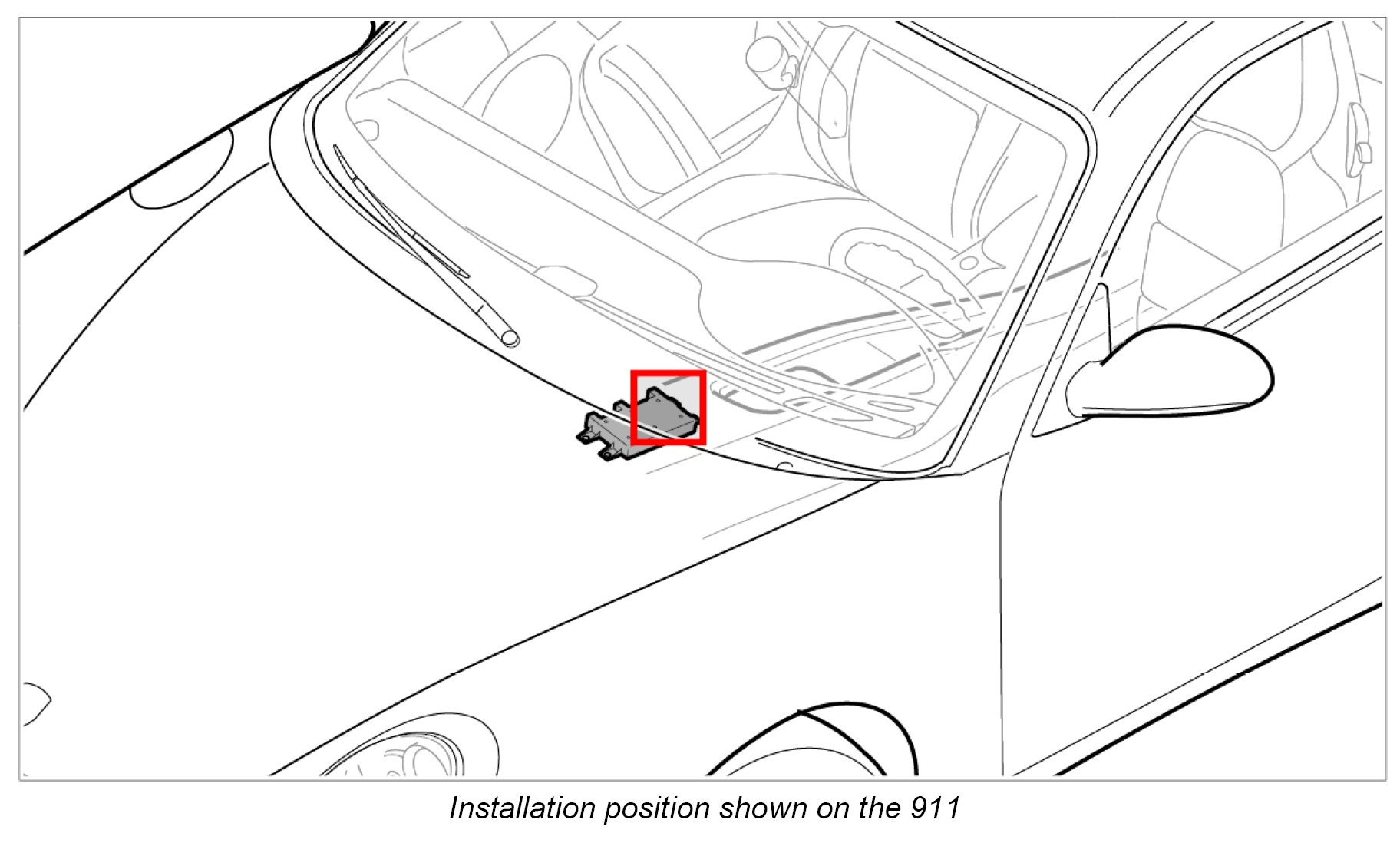 Installation position shown on the 911