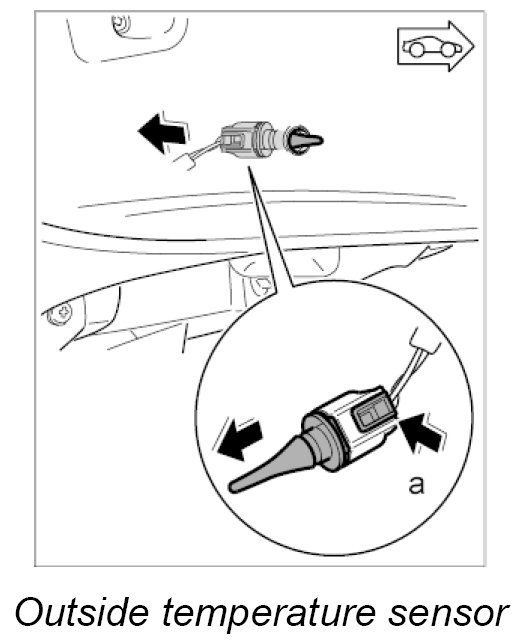 a

Outside temperature sensor