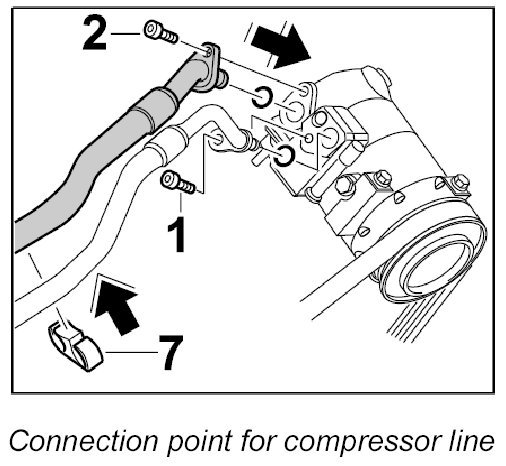 2

1

7

Connection point for compressor line