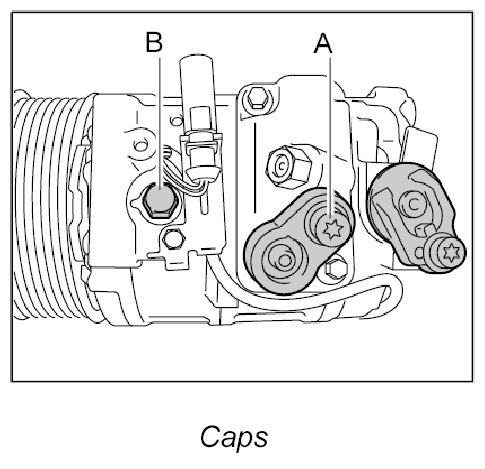 B
A
C
C
Caps