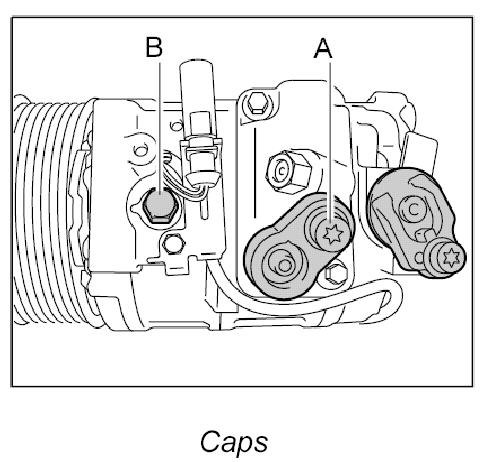 B
A

Caps