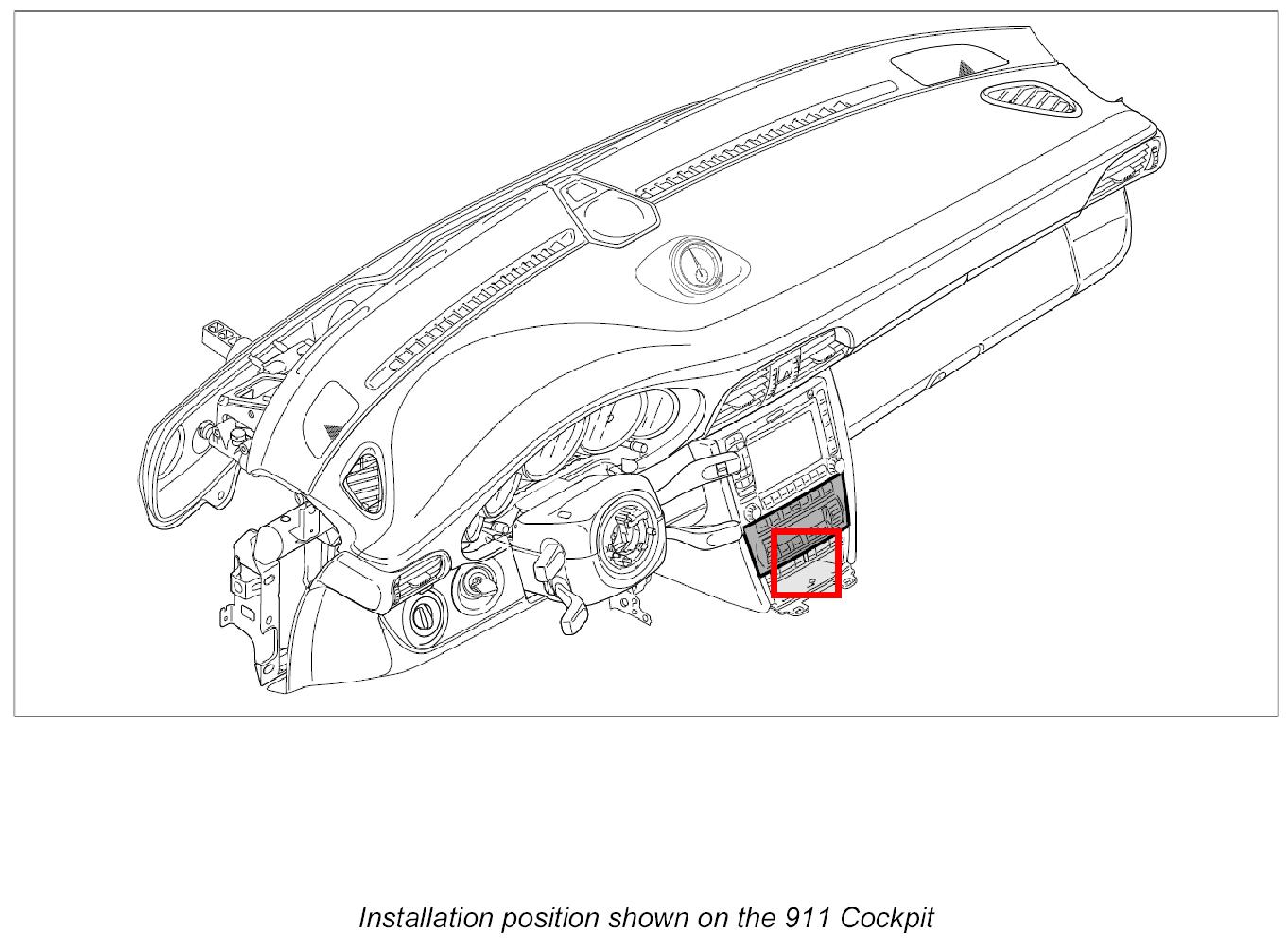 Installation position shown on the 911 Cockpit