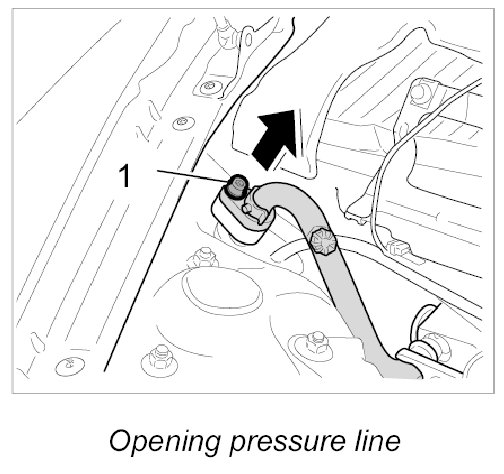 1

Opening pressure line