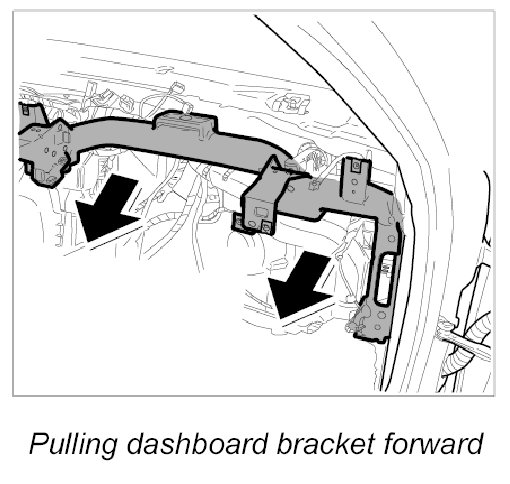 Pulling dashboard bracket forward