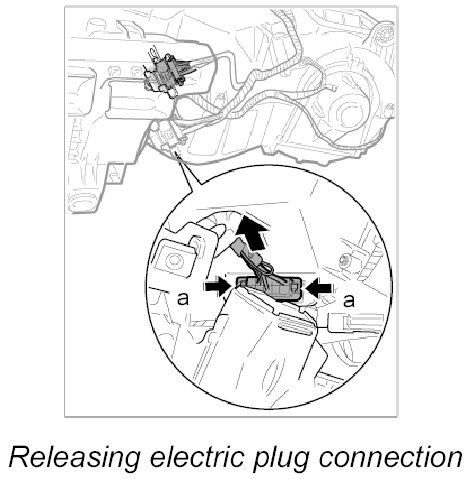 a

a

Releasing electric plug connection