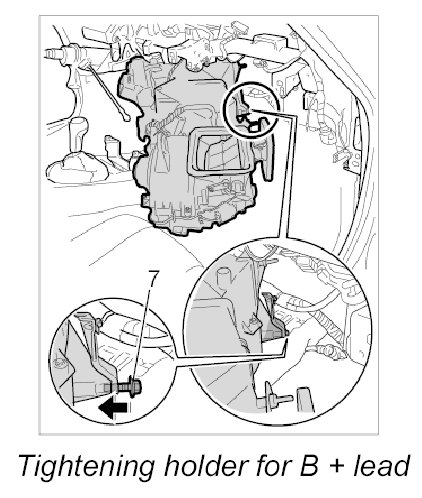 7

Tightening holder for B + lead