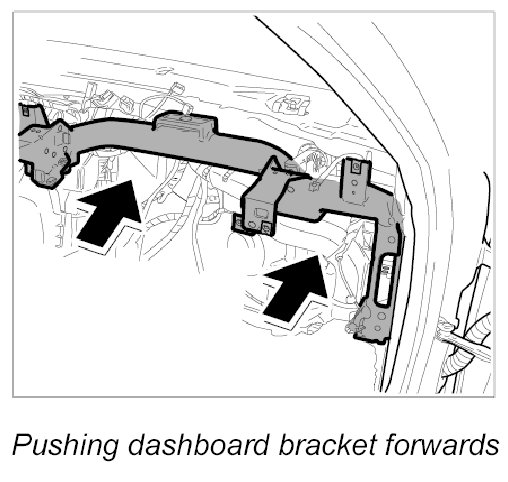 Pushing dashboard bracket forwards