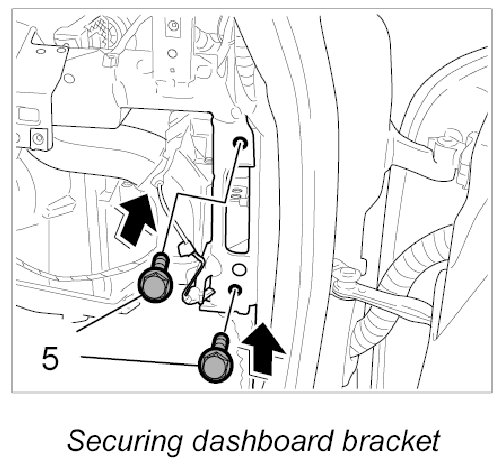 5

Securing dashboard bracket