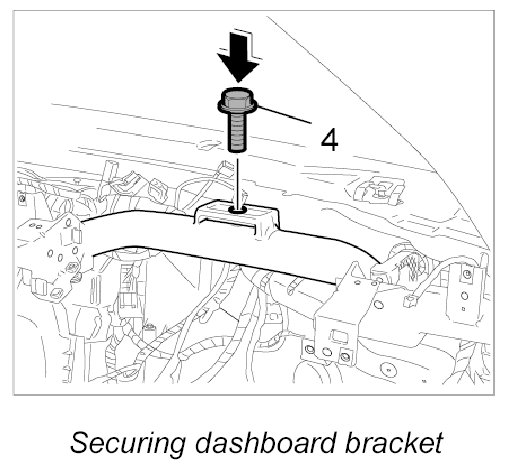 4

Securing dashboard bracket