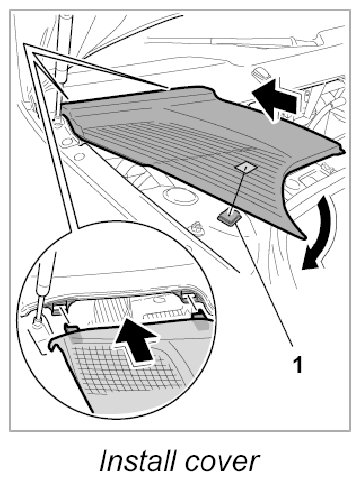 1

Install cover