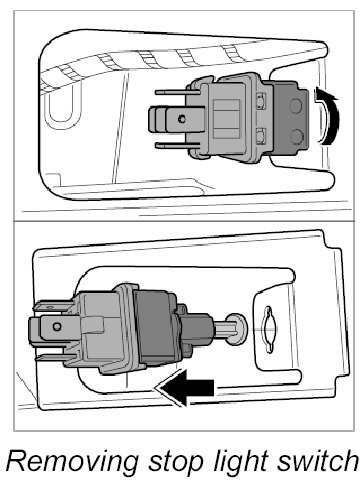 Removing stop light switch