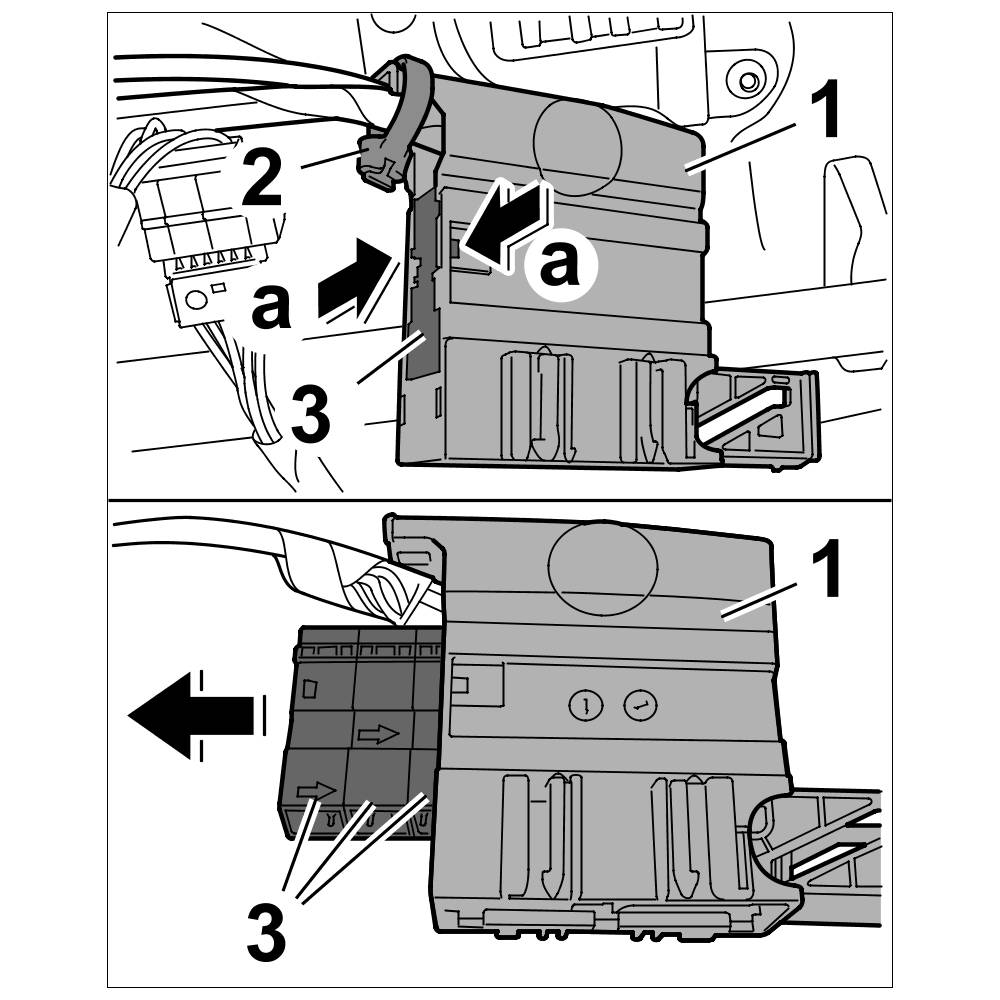 1
2
a
a
3
1
3