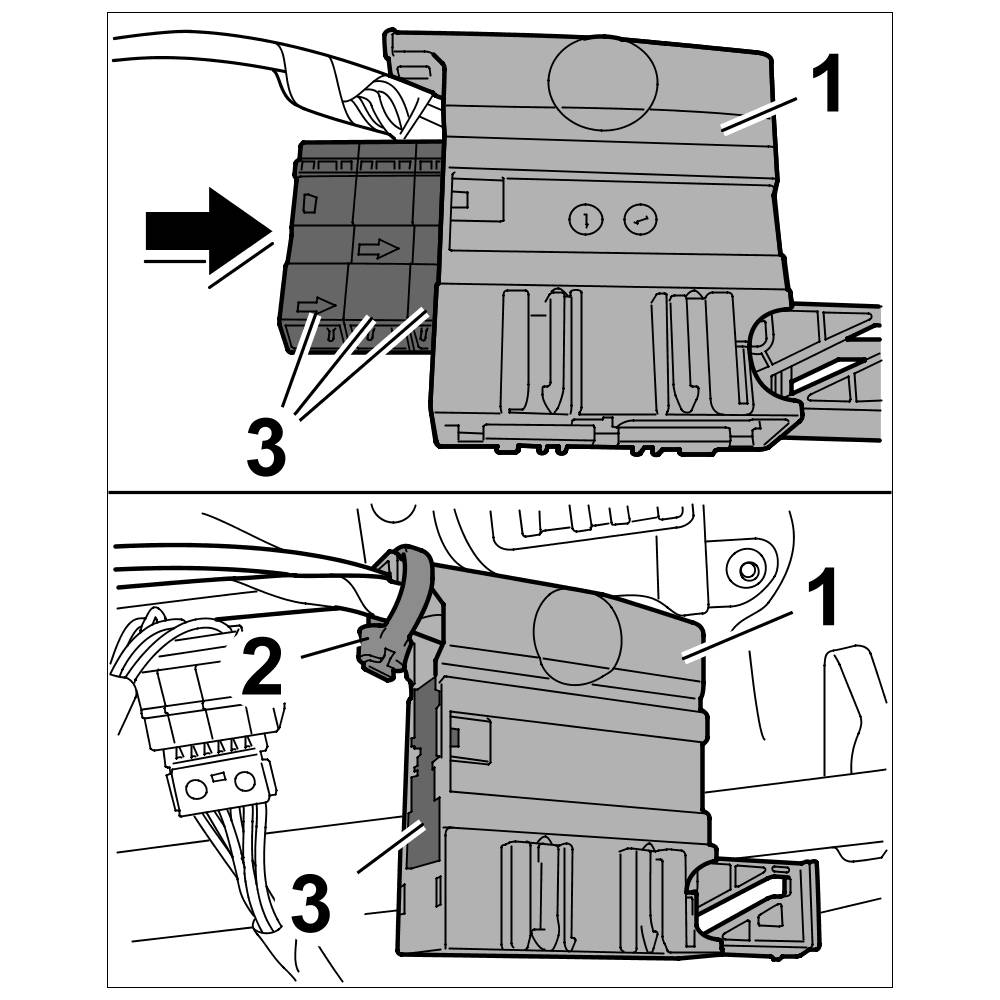 1

3

1

2

3