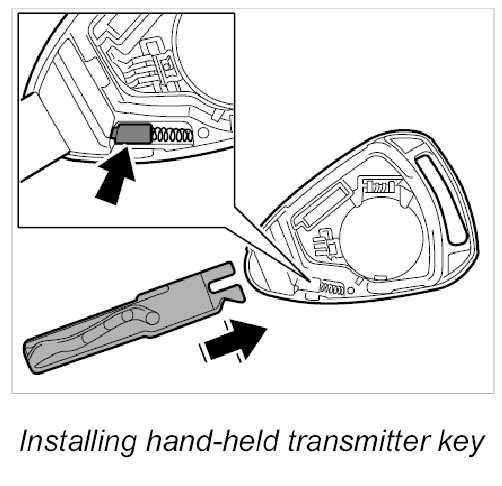 Installing hand-held transmitter key