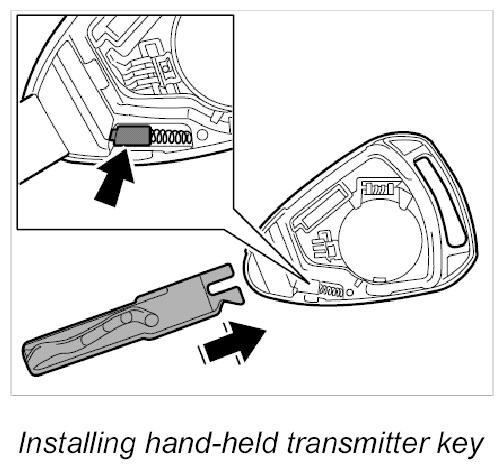 Installing hand-held transmitter key