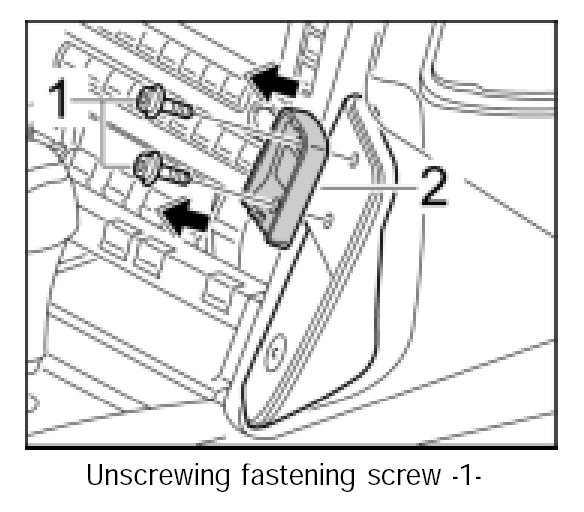 1
2
Unscrewing fastening screw -1-