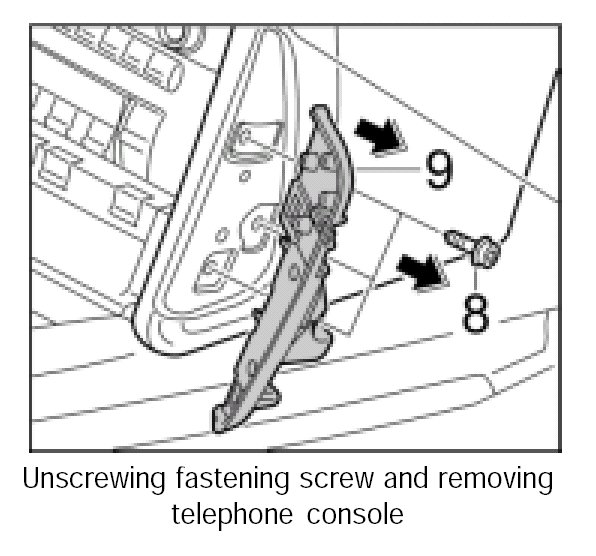 9
8
Unscrewing fastening screw and removing telephone console