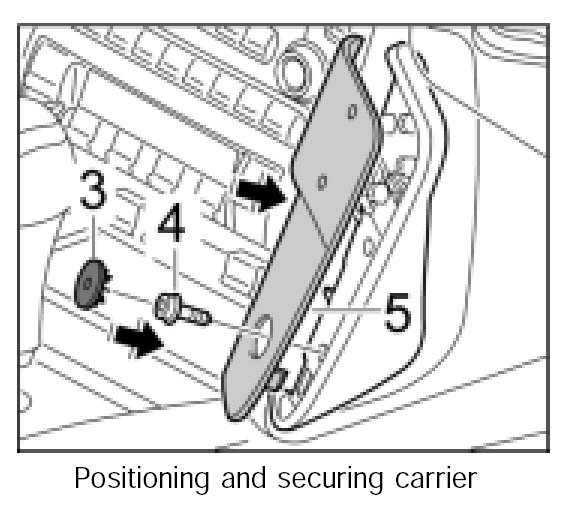 3
4
5
Positioning and securing carrier