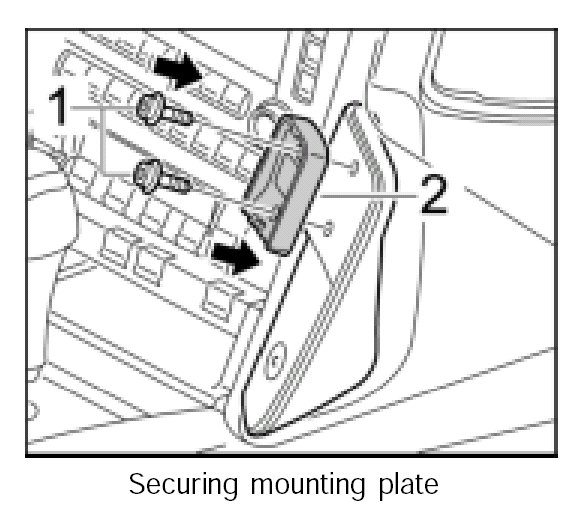 1
2
Securing mounting plate