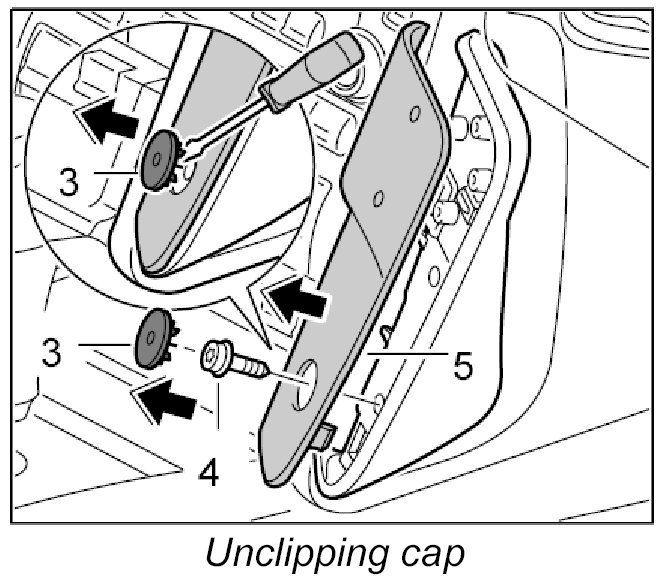 3
3
5
4
Unclipping cap