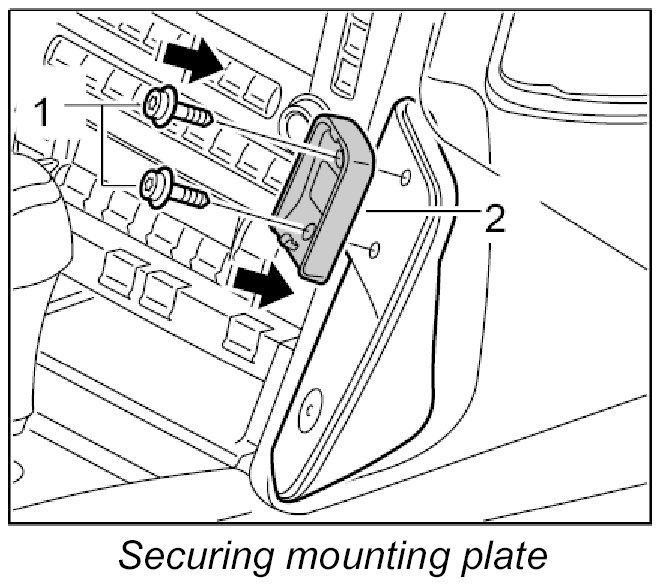 1
2
Securing mounting plate