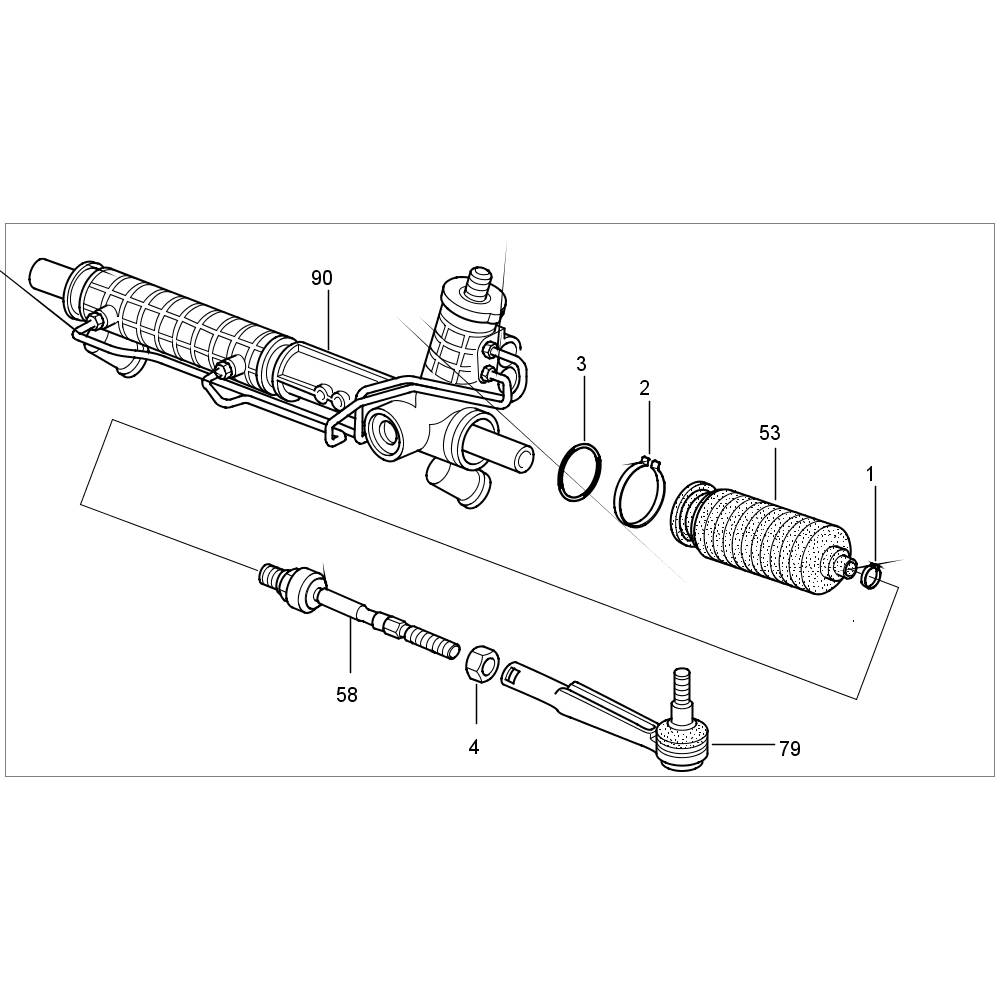 90
3
2
53
1
58
4
79