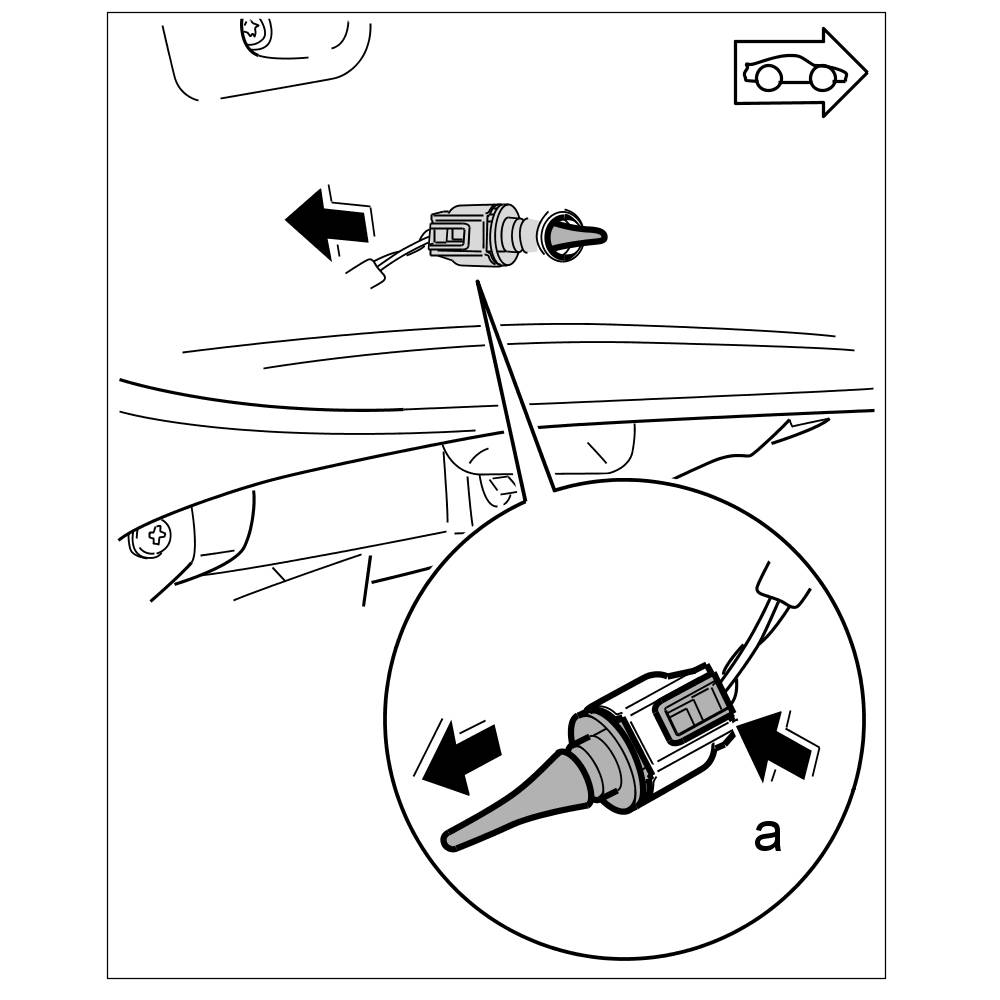 a