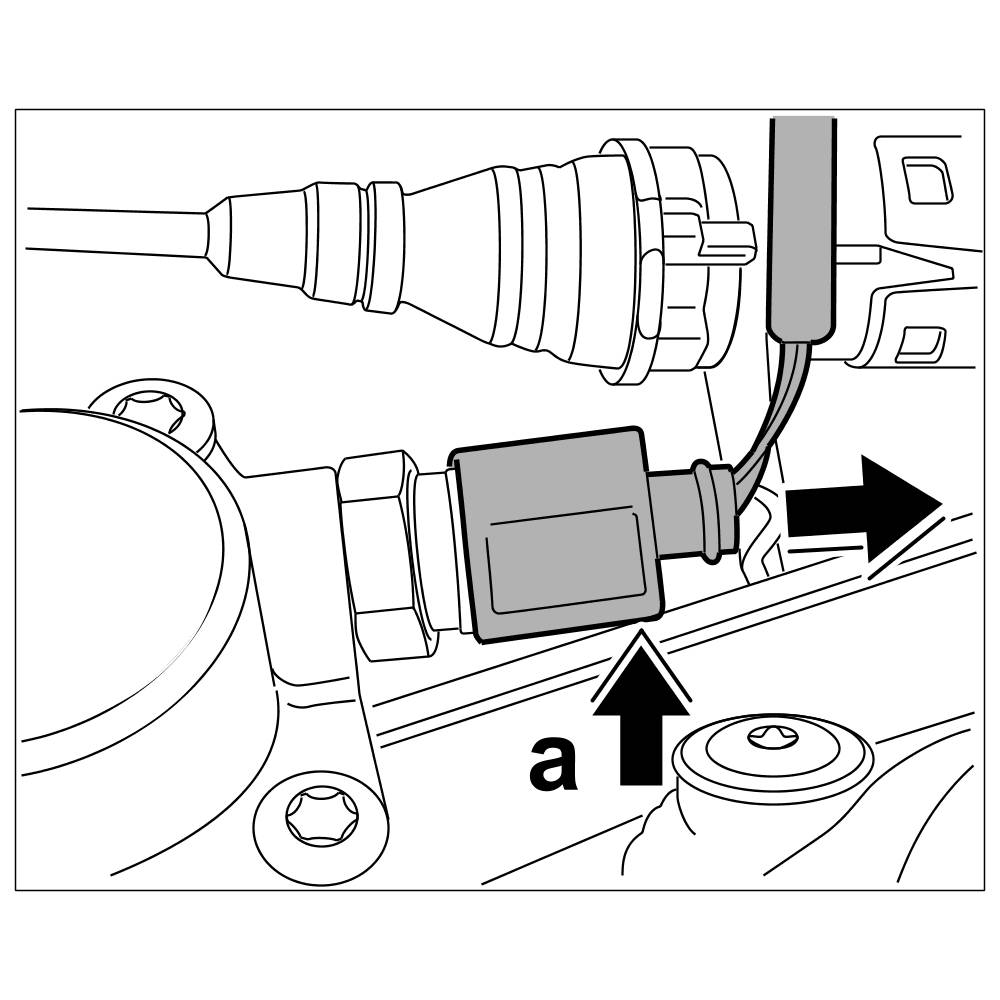 a