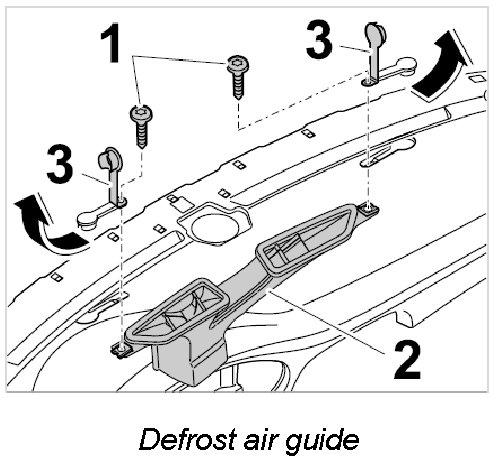 1
3
3
2

Defrost air guide