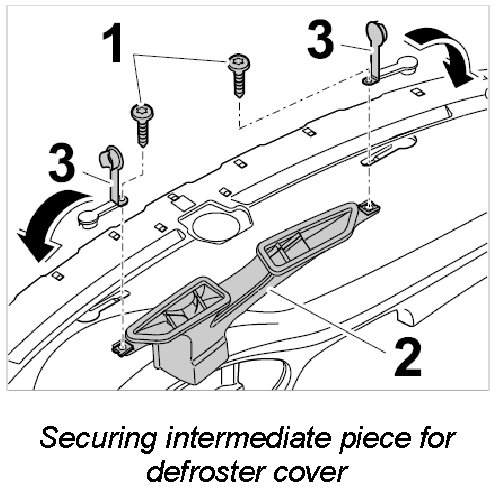 1
3
3
2

Securing intermediate piece for defroster cover