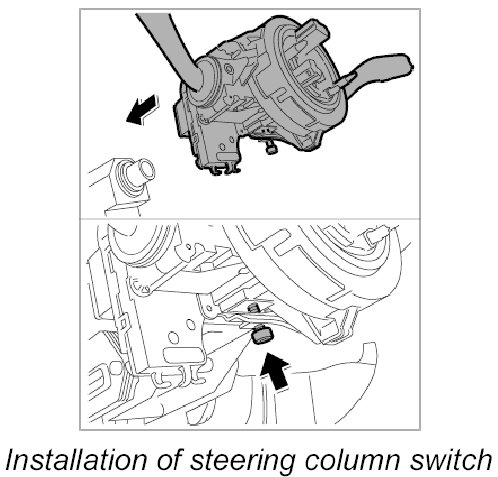 Installation of steering column switch