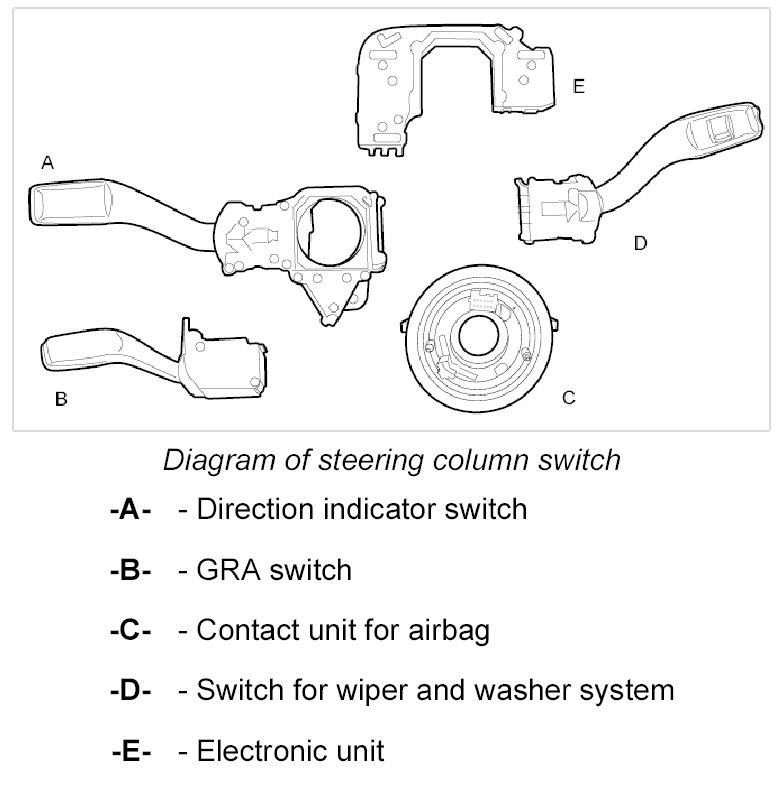 E

A

D

B

C

Diagram of steering column switch

-A- - Direction indicator switch

-B- - GRA switch

-C- - Contact unit for airbag

-D- - Switch for wiper and washer system

-E- - Electronic unit