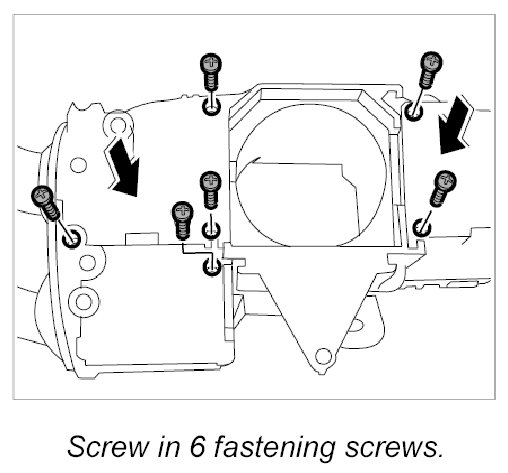 Screw in 6 fastening screws.