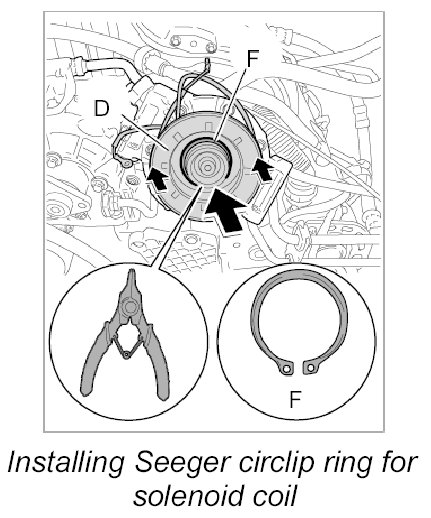 F
D
F
Installing Seeger circlip ring for solenoid coil